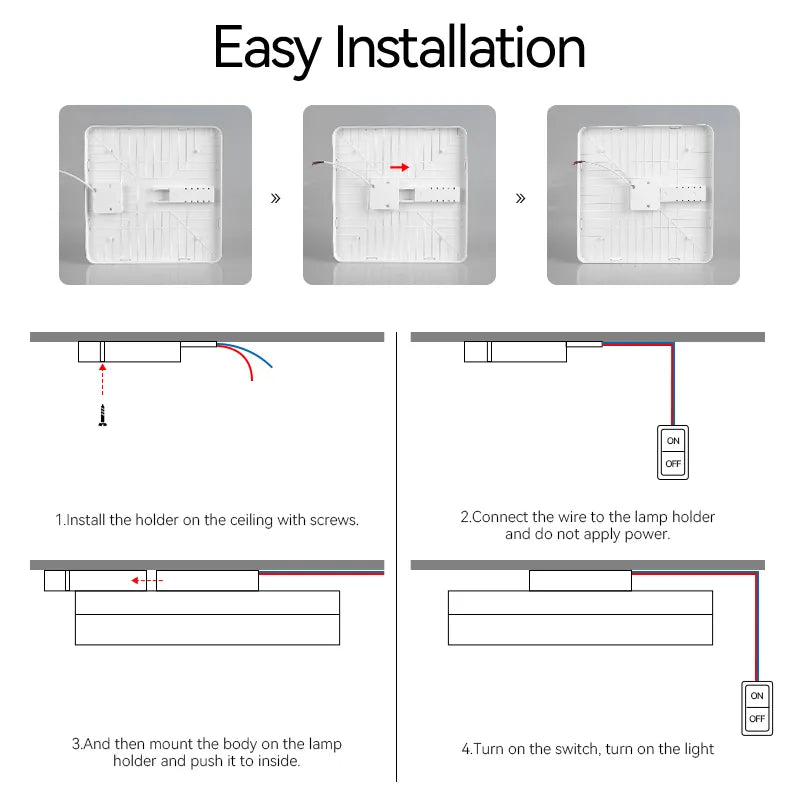 Easy Installation

»

»

1.Install the holder on the ceiling with screws.

ON
OFF

2.Connect the wire to the lamp holder and do not apply power.

3.And then mount the body on the lamp holder and push it to inside.

ON
OFF

4.Turn on the switch, turn on the light