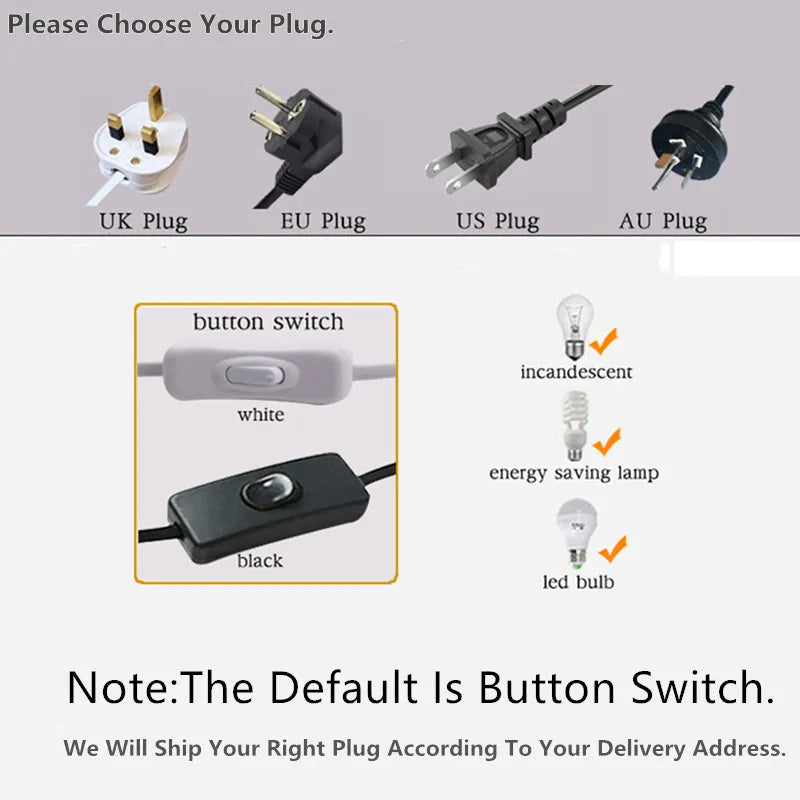 Please Choose Your Plug.

UK Plug

EU Plug

US Plug

AU Plug

button switch

white

black

incandescent

energy saving lamp

led bulb

Note:The Default Is Button Switch.

We Will Ship Your Right Plug According To Your Delivery Address.